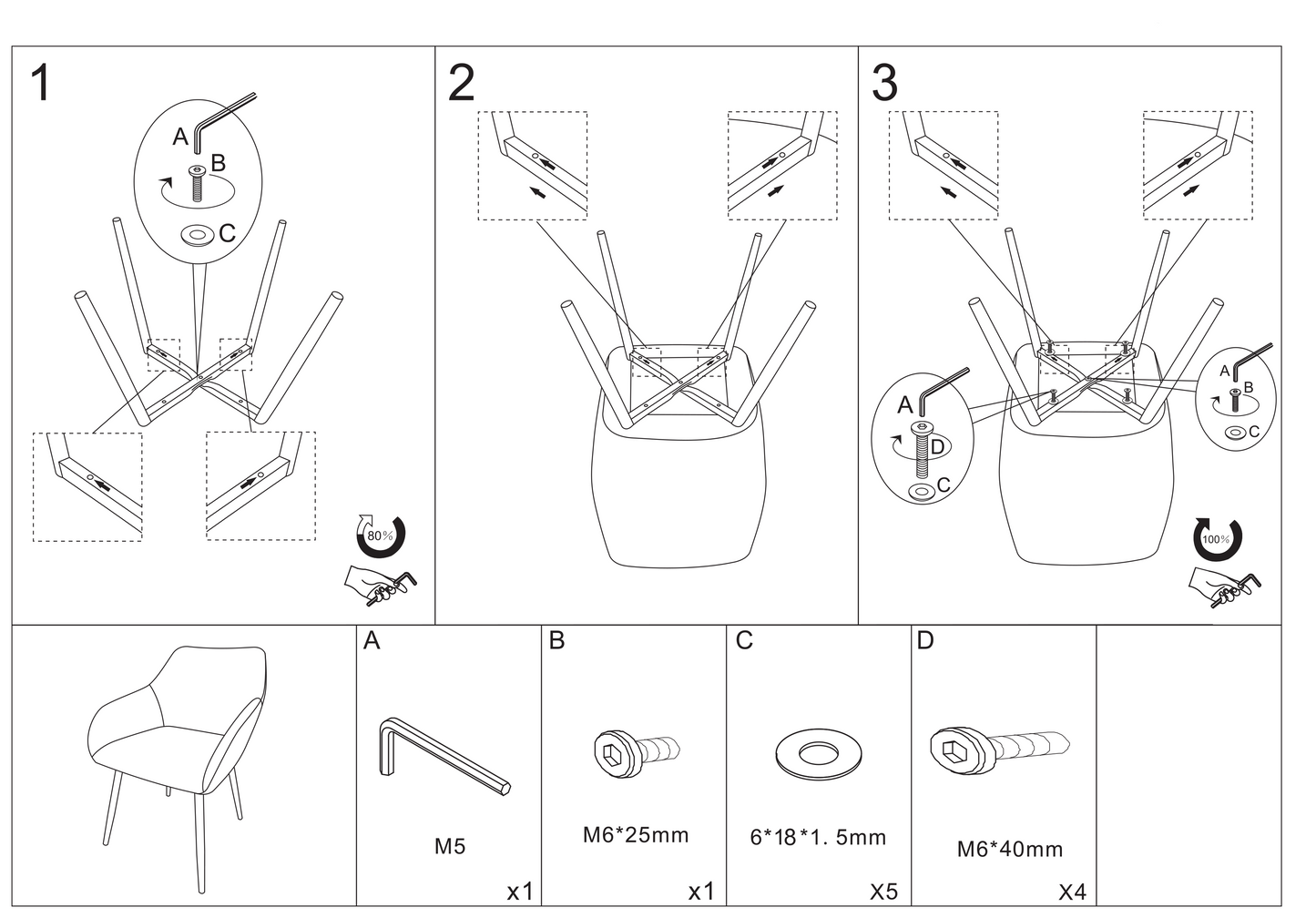 1

A
B
C

80%

2

3

A
D
C

A
B
C

100%

A

M5

x1

B

M6*25mm

x1

C

6*18*1. 5mm

X5

D

M6*40mm

X4