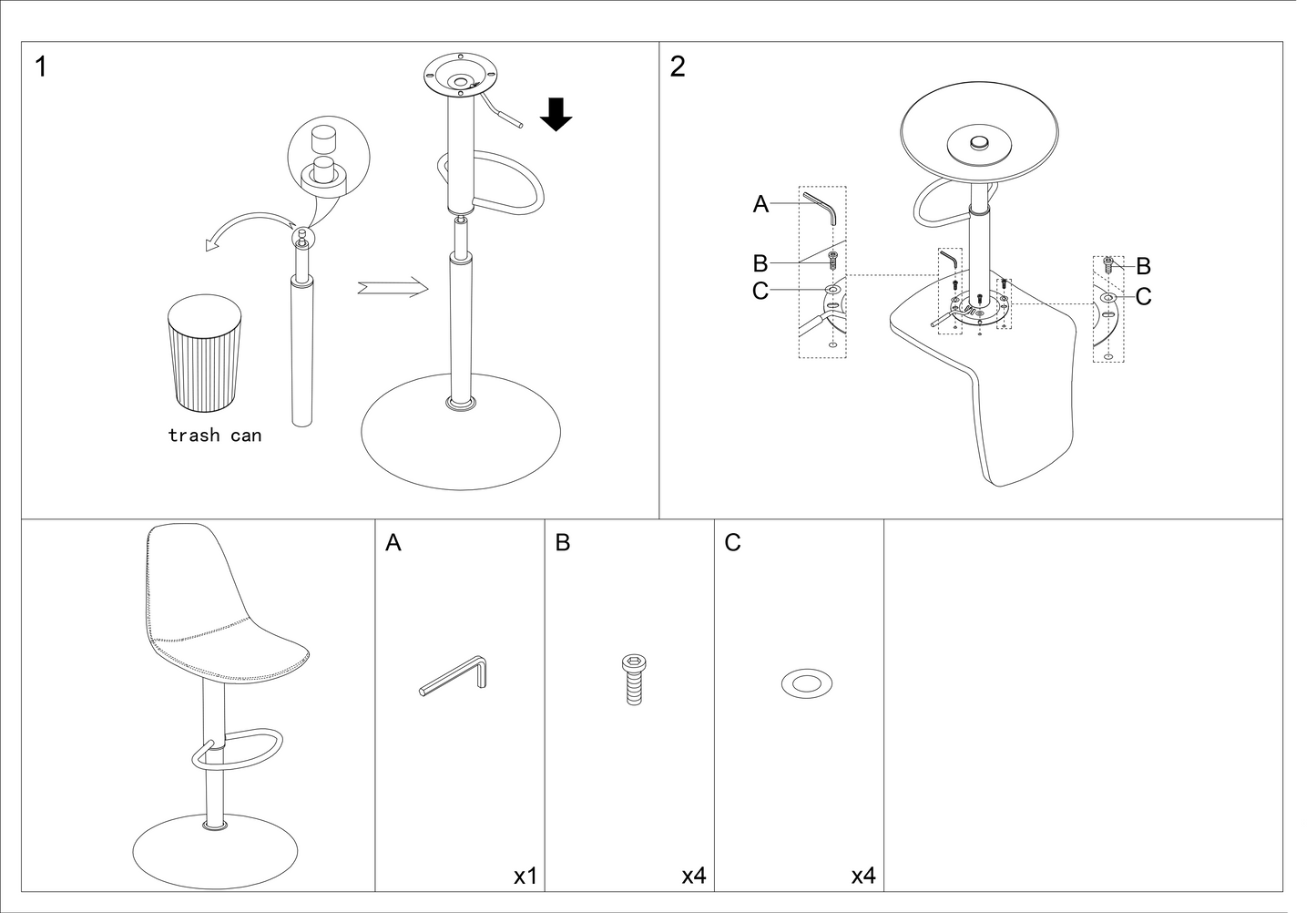 1

trash can

2

A
B
C

B
C

A

x1

B

x4

C

x4