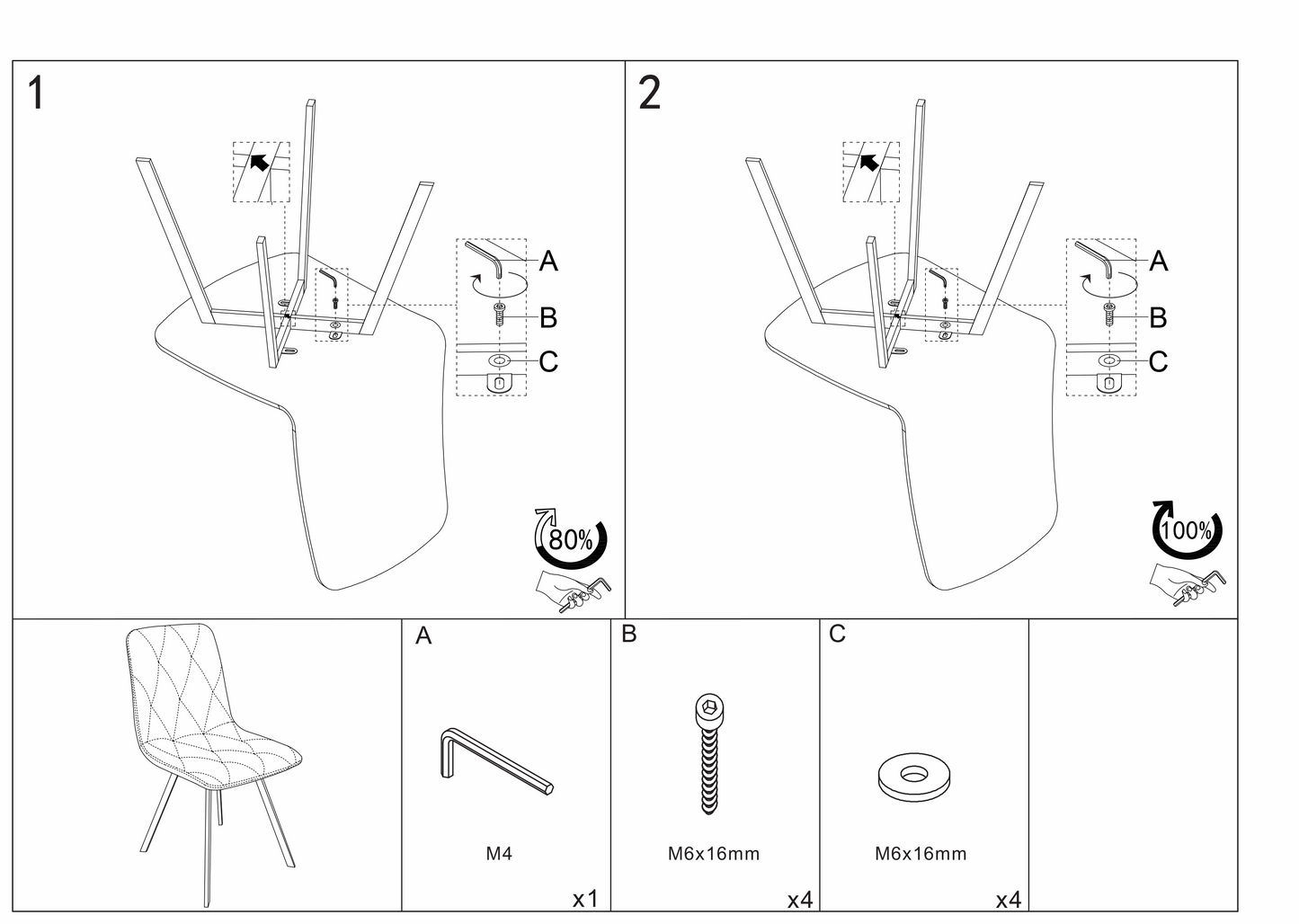 1

A

B

C

80%

2

A

B

C

100%

A

M4

x1

B

M6x16mm

x4

C

M6x16mm

x4