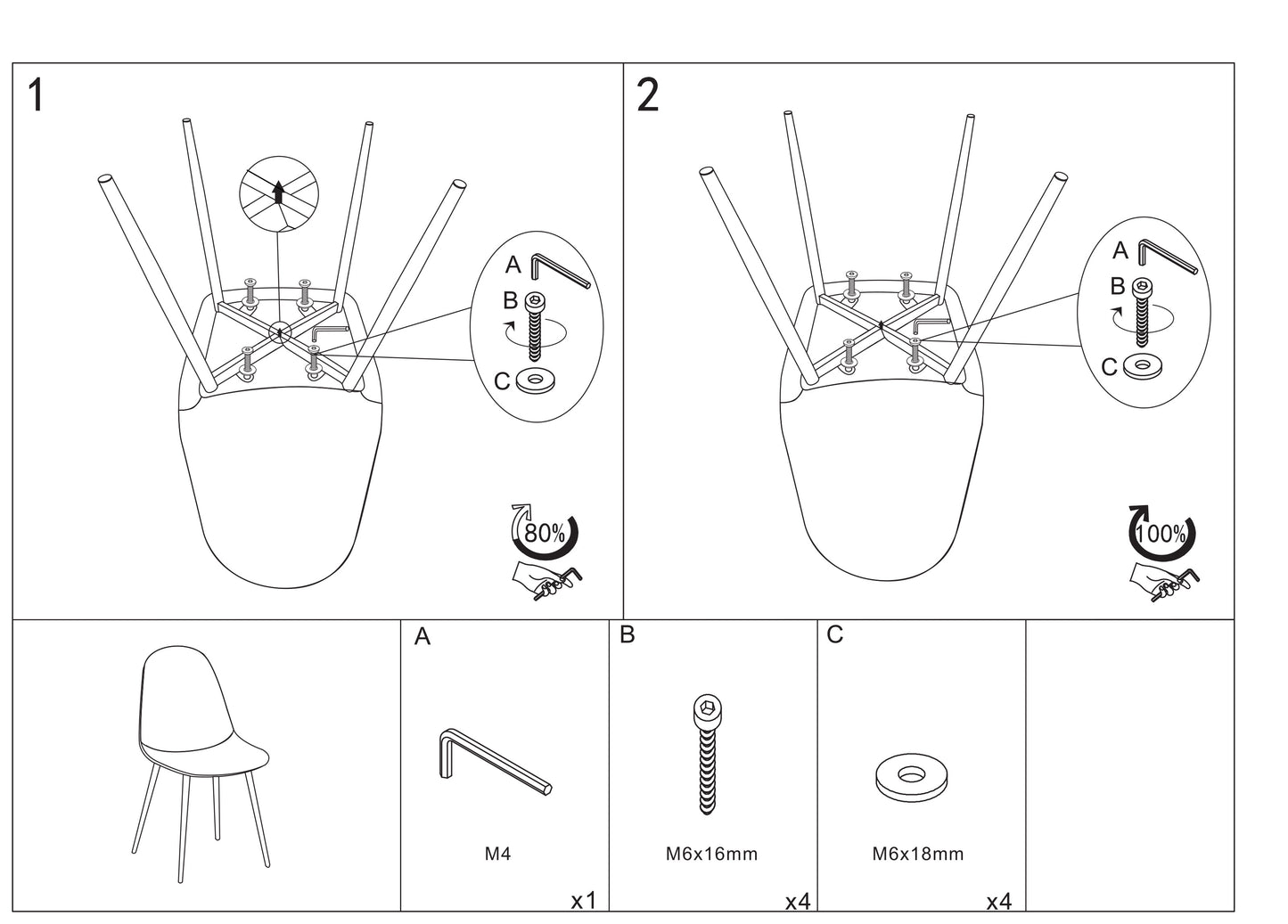 1

A
B
C

80%

2

A
B
C

100%

A

M4

x1

B

M6x16mm

x4

C

M6x18mm

x4